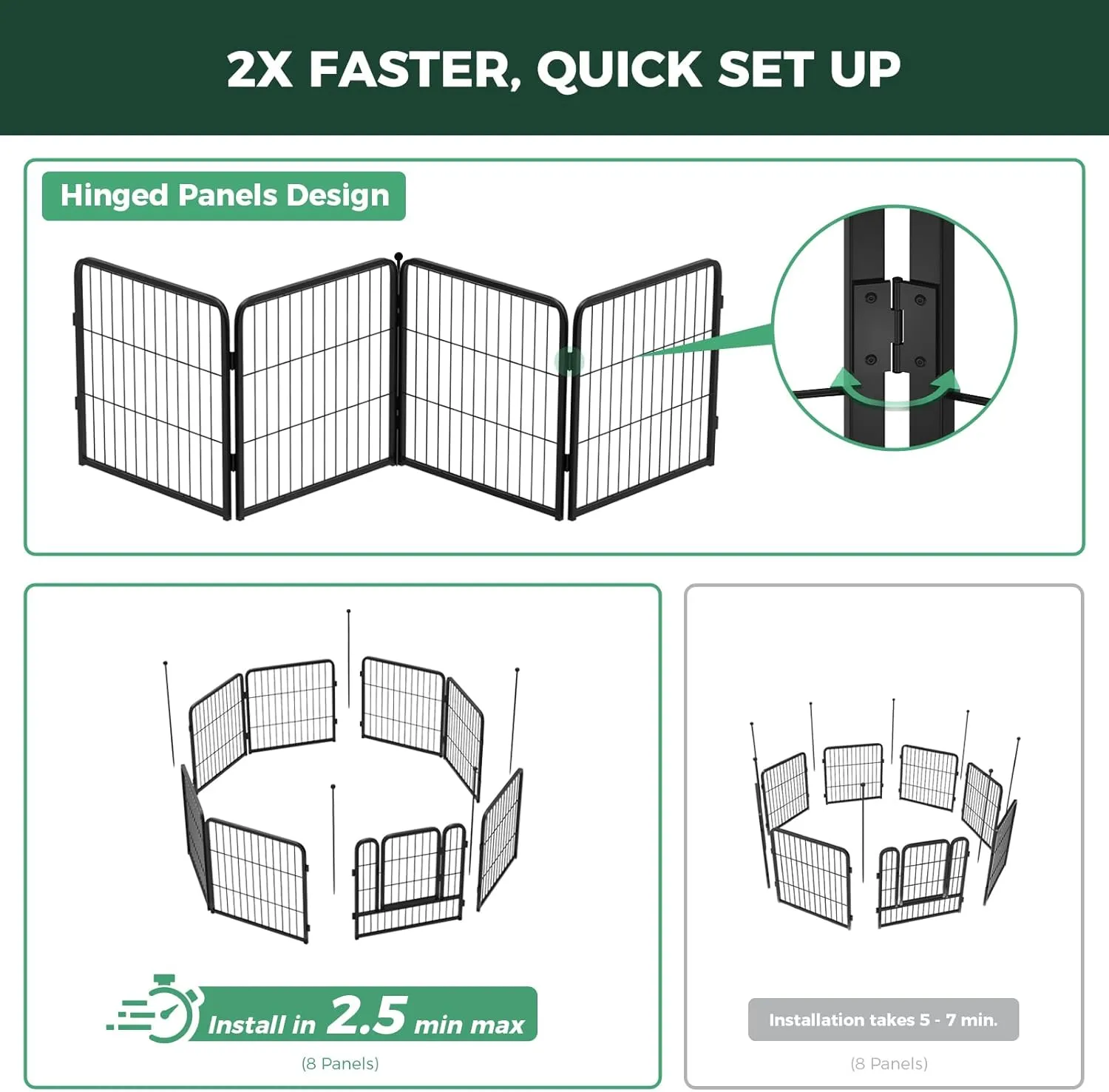 2X FASTER, QUICK SET UP

Hinged Panels Design

Install in 2.5 min max

(8 Panels)

Installation takes 5 - 7 min.

(8 Panels)